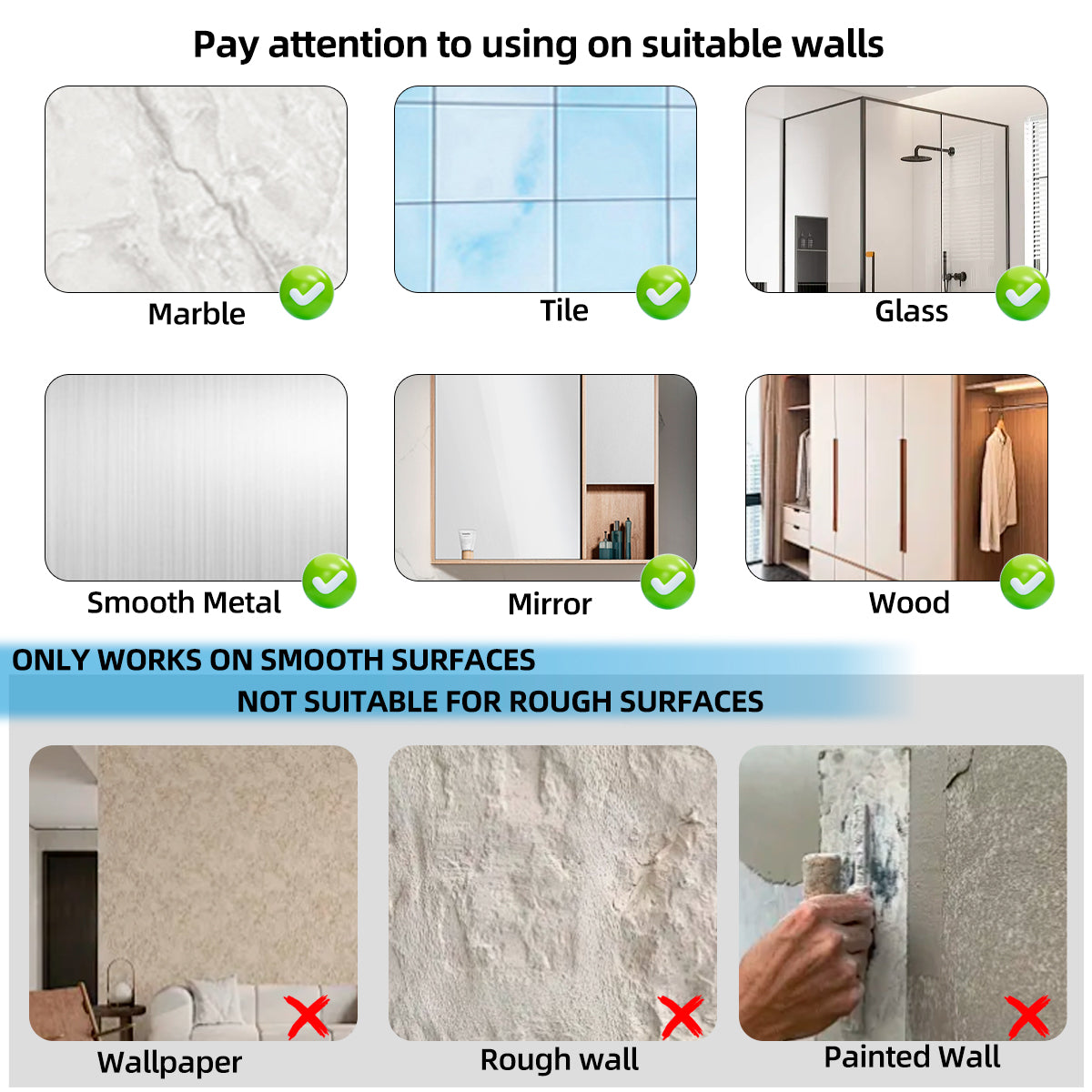 Pay attention to using on suitable walls

Marble

Tile

Glass

Smooth Metal

Mirror

Wood

ONLY WORKS ON SMOOTH SURFACES

NOT SUITABLE FOR ROUGH SURFACES

Wallpaper

Rough wall

Painted Wall