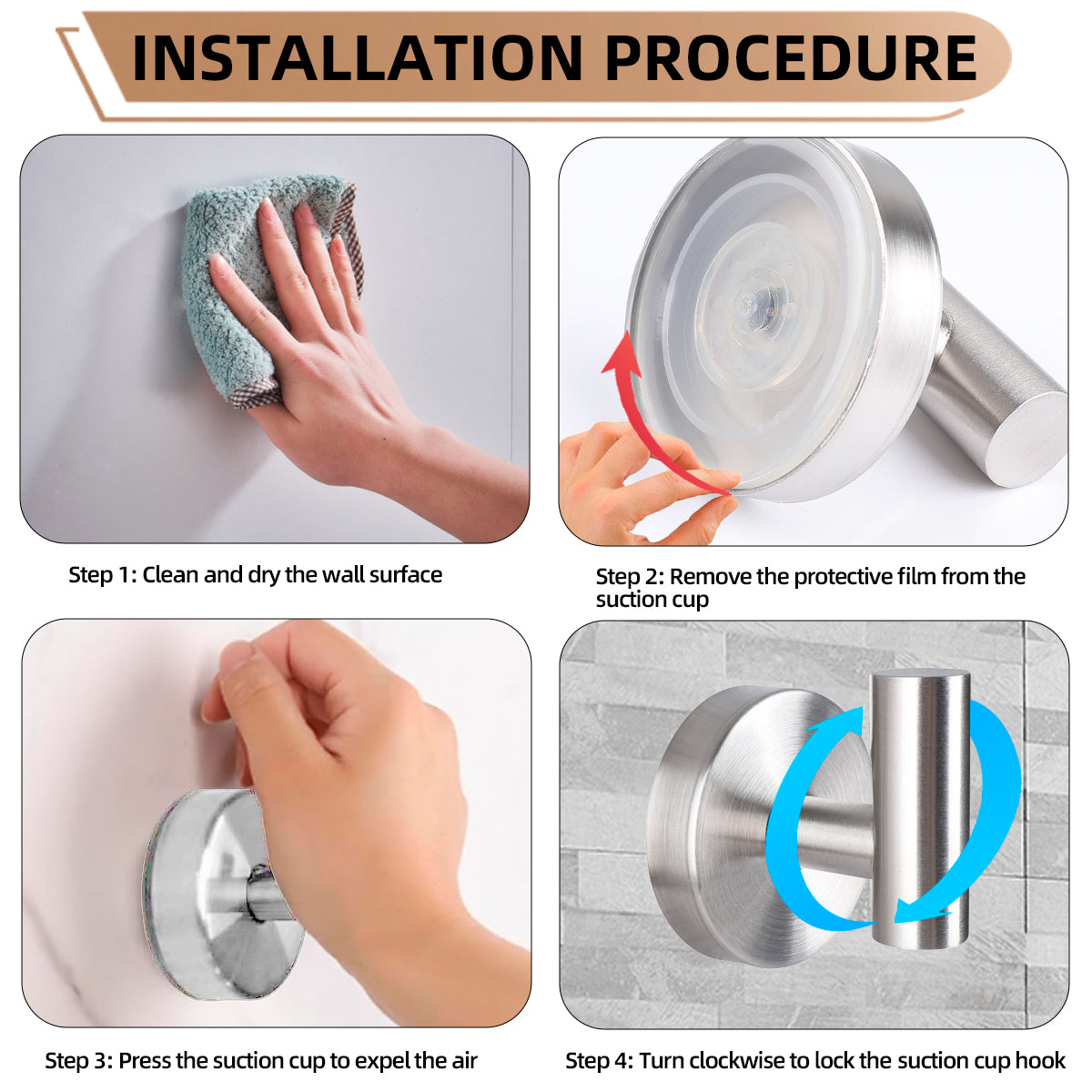 INSTALLATION PROCEDURE

Step 1: Clean and dry the wall surface

Step 2: Remove the protective film from the suction cup

Step 3: Press the suction cup to expel the air

Step 4: Turn clockwise to lock the suction cup hook